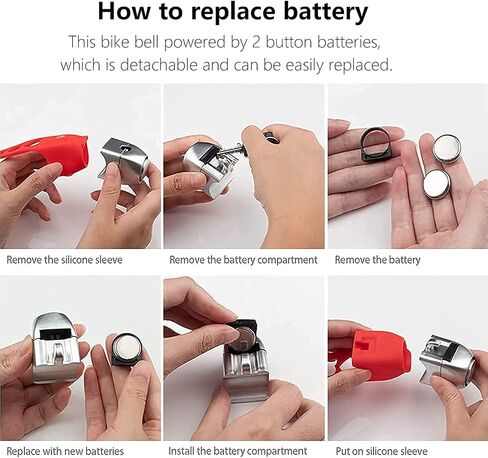 How to replace battery

This bike bell powered by 2 button batteries, which is detachable and can be easily replaced.

Remove the silicone sleeve

Remove the battery compartment

Remove the battery

Replace with new batteries

Install the battery compartment

Put on silicone sleeve