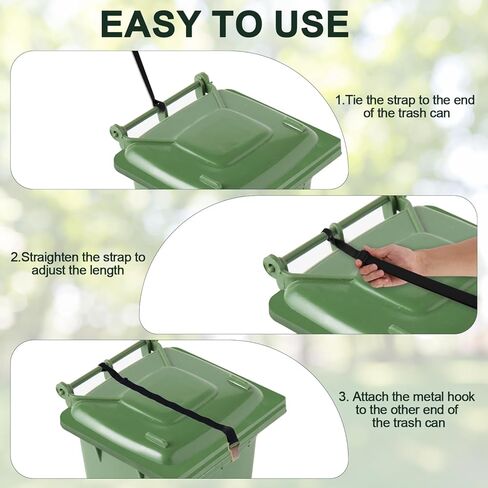 EASY TO USE

1.Tie the strap to the end of the trash can

2.Straighten the strap to adjust the length

3. Attach the metal hook to the other end of the trash can