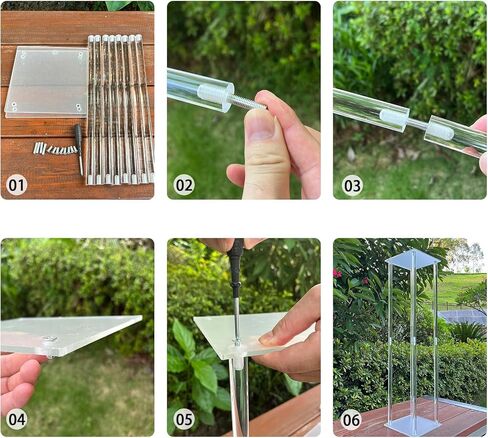 01
02
03
04
05
06