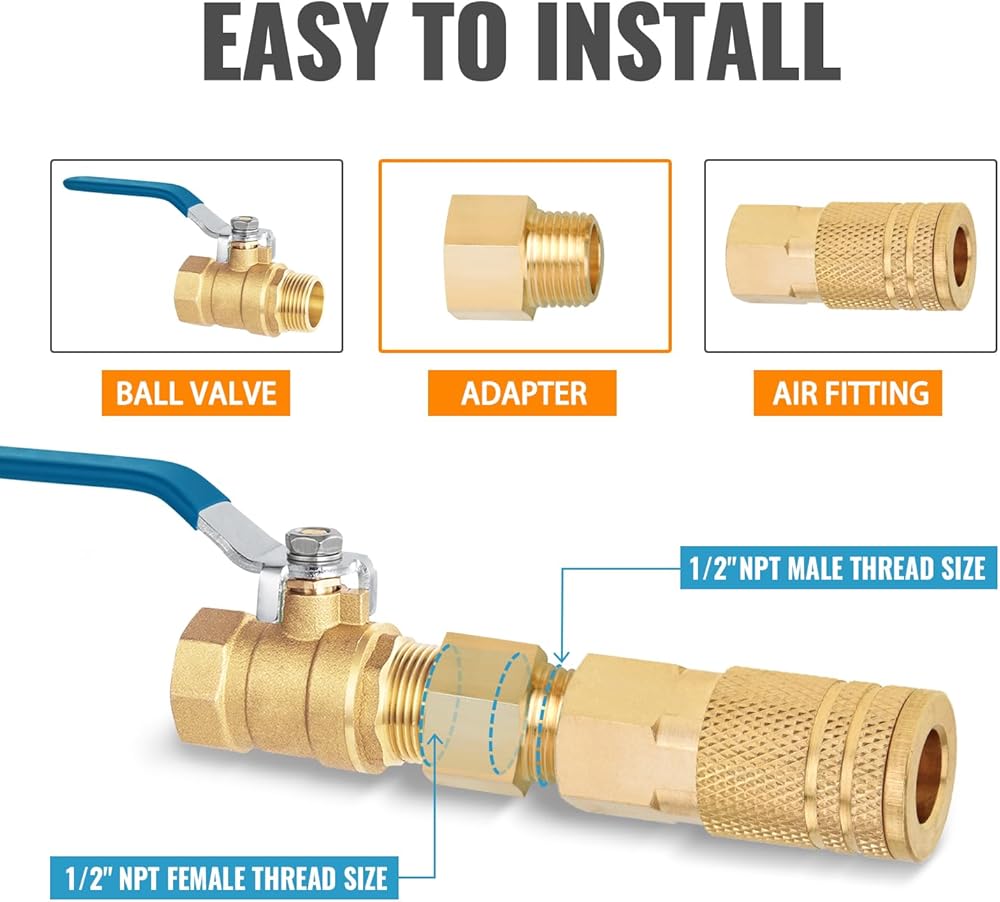 EASY TO INSTALL

BALL VALVE

ADAPTER

AIR FITTING

1/2" NPT MALE THREAD SIZE

1/2" NPT FEMALE THREAD SIZE