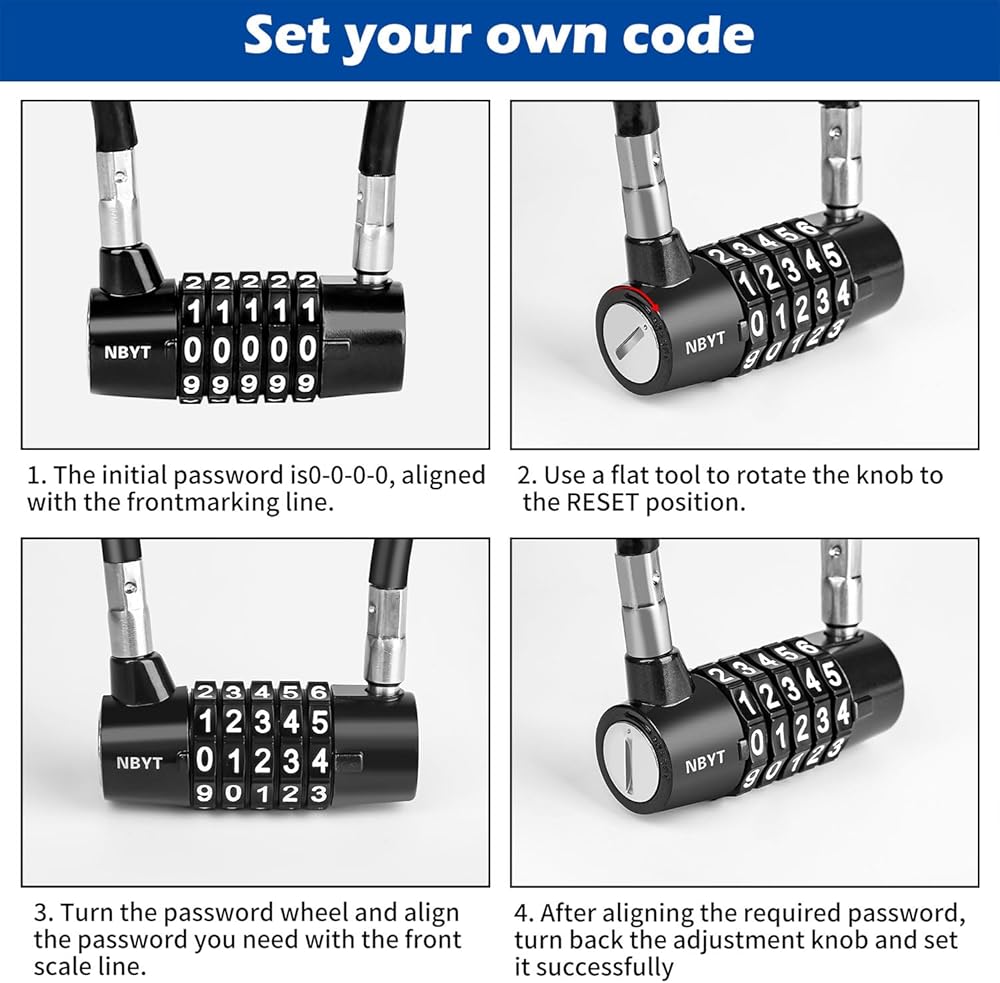 Set your own code

2 2 2 2 2
1 1 1 1 1
NBYT 0 0 0 0 0
9 9 9 9 9

1. The initial password is0-0-0-0, aligned with the frontmarking line.

2 3 4 5 6
1 2 3 4 5
NBYT 0 1 2 3 4
9 0 1 2 3

2. Use a flat tool to rotate the knob to the RESET position.

2 3 4 5 6
1 2 3 4 5
NBYT 0 1 2 3 4
9 0 1 2 3

3. Turn the password wheel and align the password you need with the front scale line.

2 3 4 5 6
1 2 3 4 5
NBYT 0 1 2 3 4
9 0 1 2 3

4. After aligning the required password, turn back the adjustment knob and set it successfully