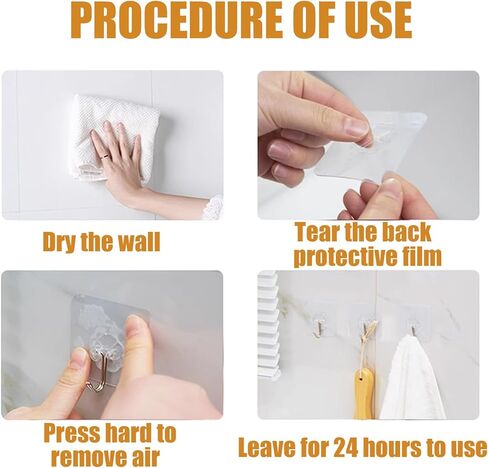 PROCEDURE OF USE

Dry the wall

Tear the back protective film

Press hard to remove air

Leave for 24 hours to use