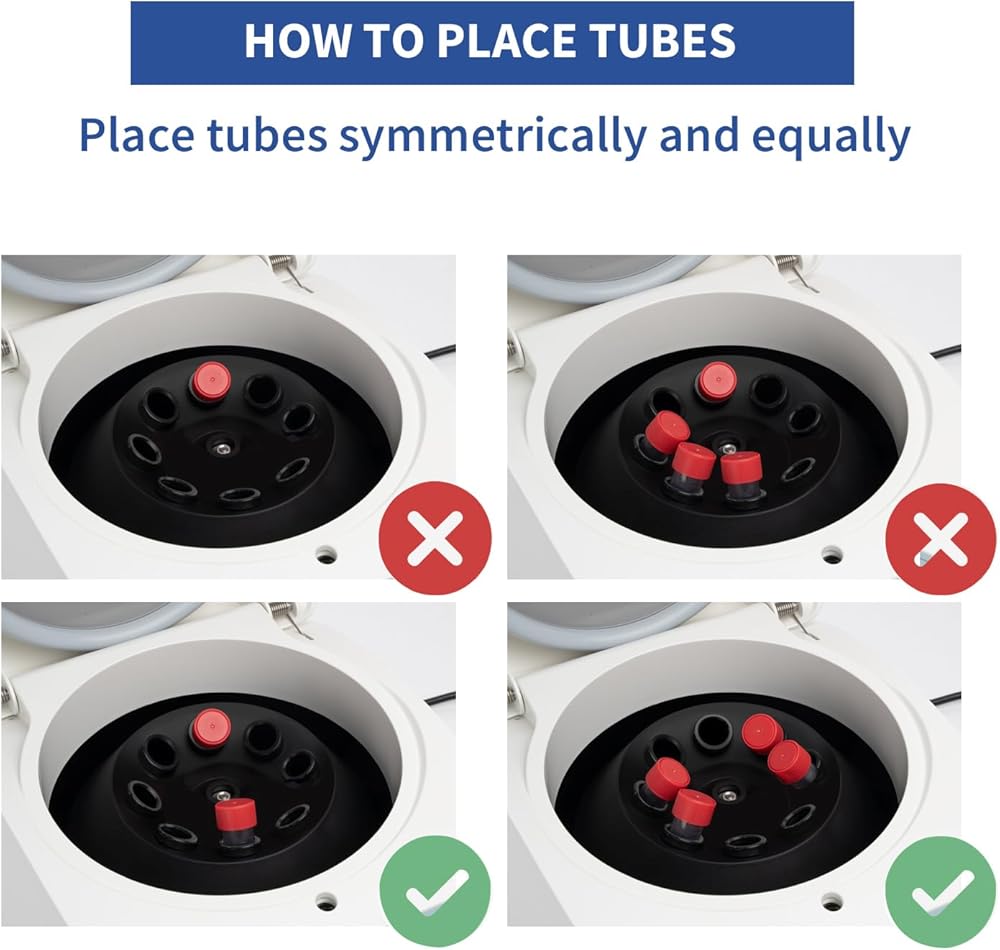 HOW TO PLACE TUBES

Place tubes symmetrically and equally