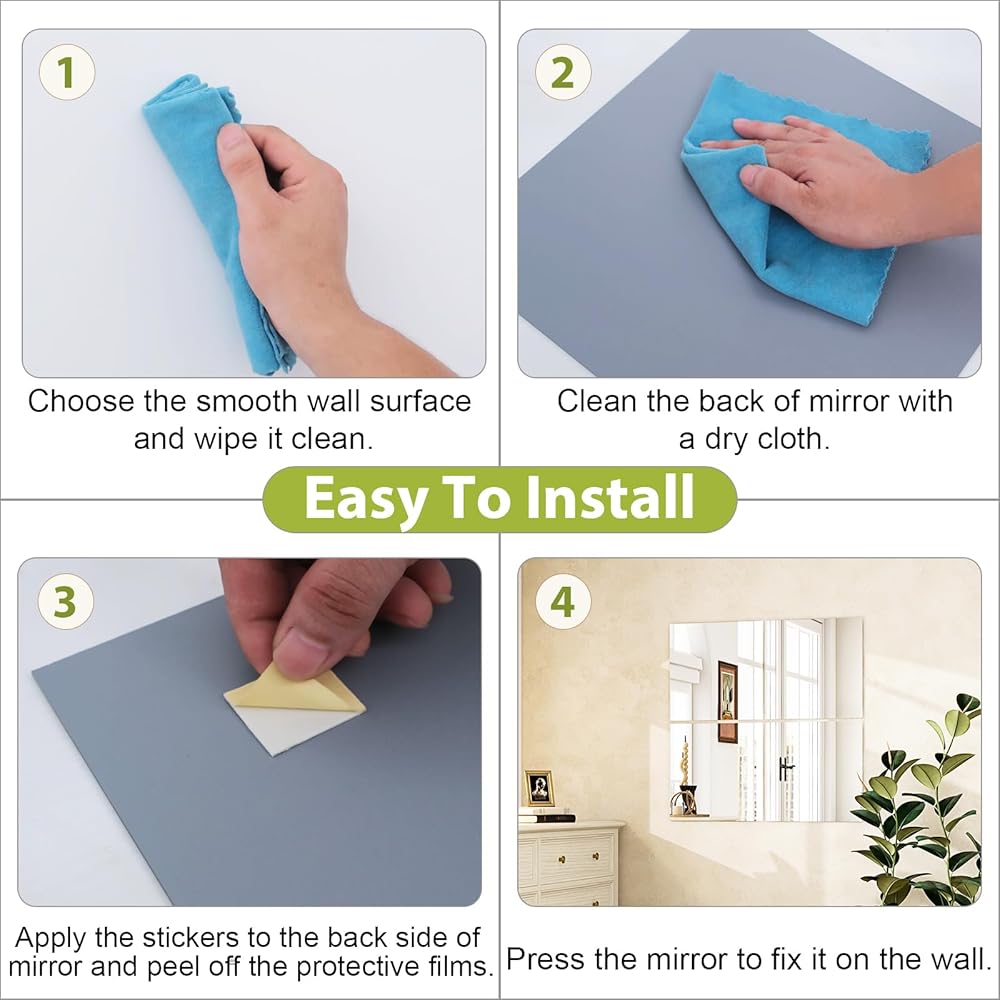 1

Choose the smooth wall surface and wipe it clean.

2

Clean the back of mirror with a dry cloth.

Easy To Install

3

Apply the stickers to the back side of mirror and peel off the protective films.

4

Press the mirror to fix it on the wall.