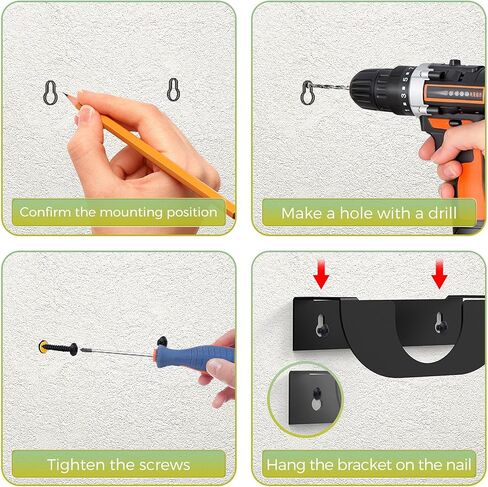 Confirm the mounting position

Make a hole with a drill

Tighten the screws

Hang the bracket on the nail