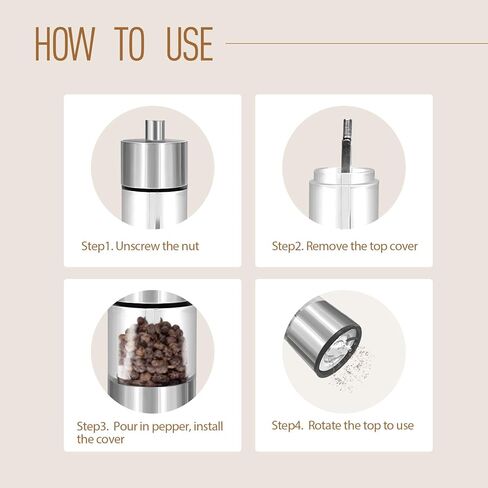 HOW TO USE

Step1. Unscrew the nut

Step2. Remove the top cover

Step3. Pour in pepper, install the cover

Step4. Rotate the top to use