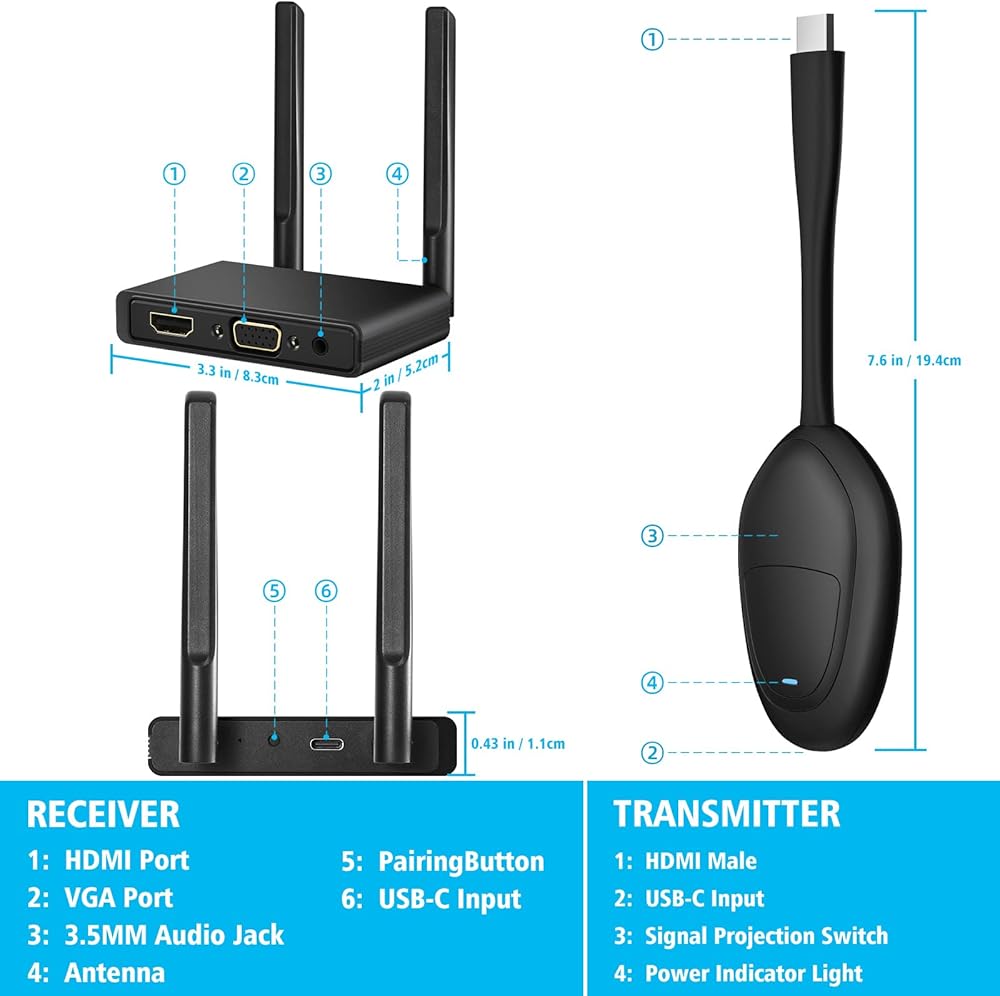 ①
②
③
④
3.3 in / 8.3cm
2 in / 5.2cm
⑤
⑥
0.43 in / 1.1cm

①
7.6 in / 19.4cm
③
④
②

RECEIVER
1: HDMI Port
2: VGA Port
3: 3.5MM Audio Jack
4: Antenna
5: PairingButton
6: USB-C Input

TRANSMITTER
1: HDMI Male
2: USB-C Input
3: Signal Projection Switch
4: Power Indicator Light