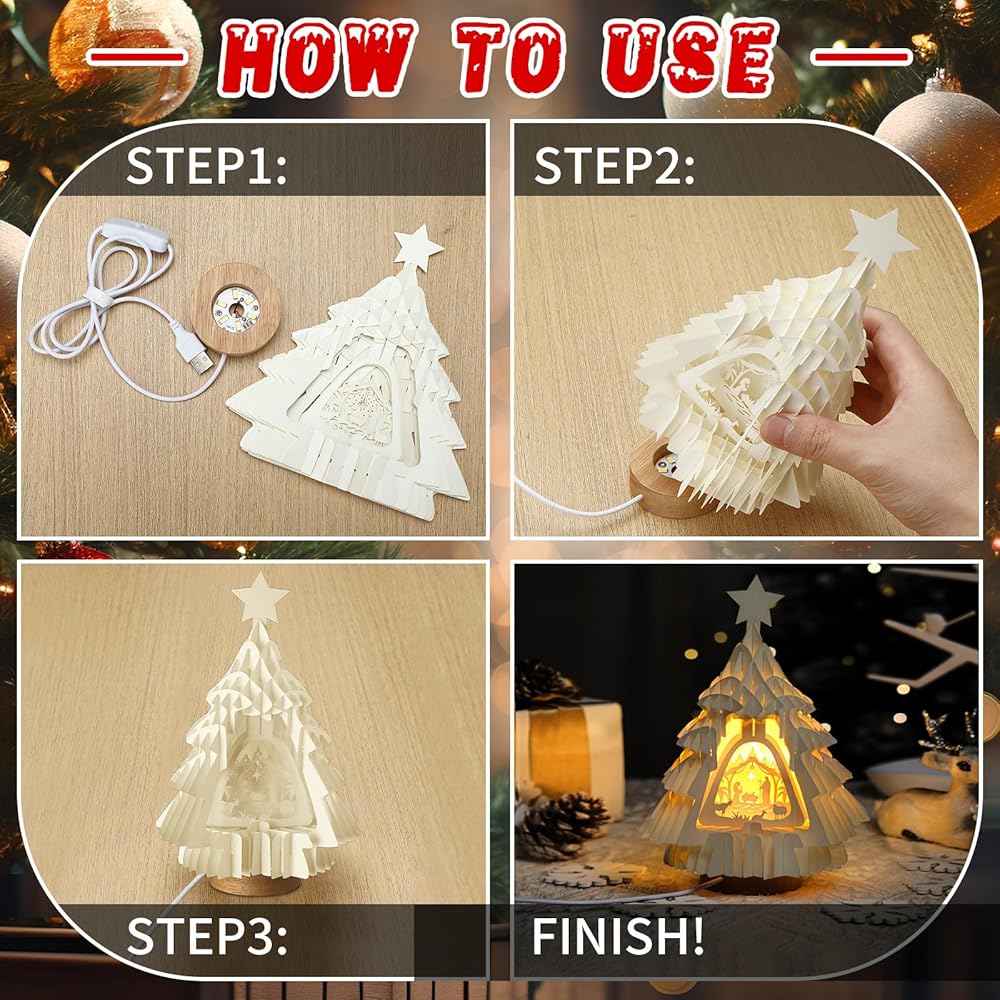 HOW TO USE

STEP1:

STEP2:

STEP3:

FINISH!