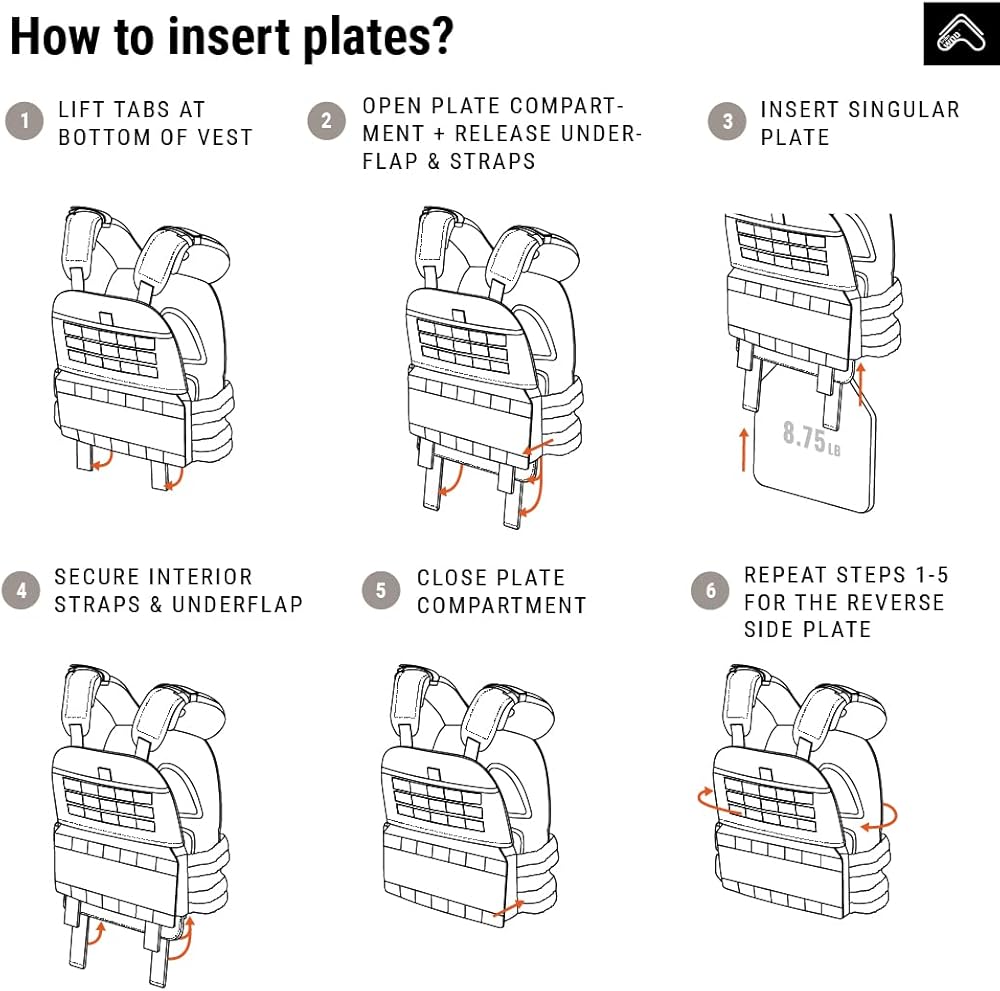 How to insert plates?

1 LIFT TABS AT BOTTOM OF VEST

2 OPEN PLATE COMPARTMENT + RELEASE UNDERFLAP & STRAPS

3 INSERT SINGULAR PLATE

8.75 LB

4 SECURE INTERIOR STRAPS & UNDERFLAP

5 CLOSE PLATE COMPARTMENT

6 REPEAT STEPS 1-5 FOR THE REVERSE SIDE PLATE