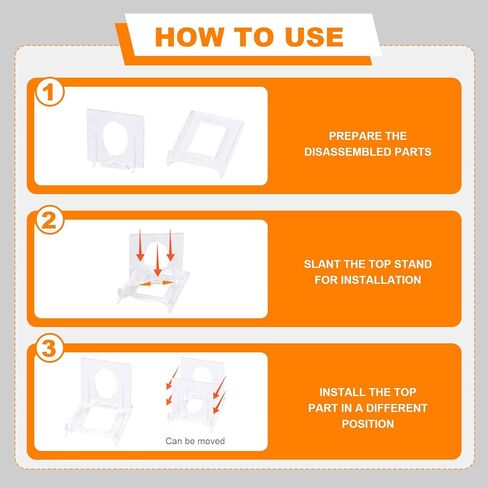 HOW TO USE

1

PREPARE THE DISASSEMBLED PARTS

2

SLANT THE TOP STAND FOR INSTALLATION

3

Can be moved

INSTALL THE TOP PART IN A DIFFERENT POSITION