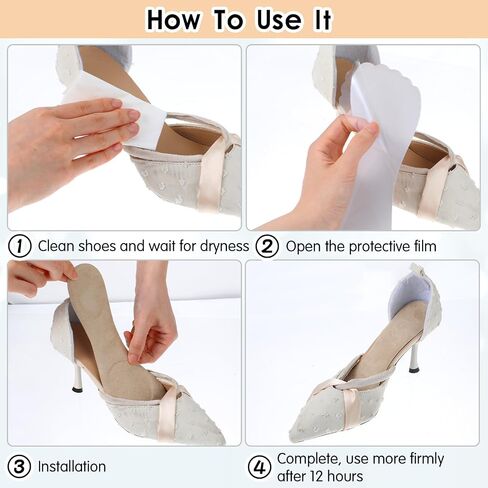 How To Use It

1 Clean shoes and wait for dryness

2 Open the protective film

3 Installation

4 Complete, use more firmly after 12 hours