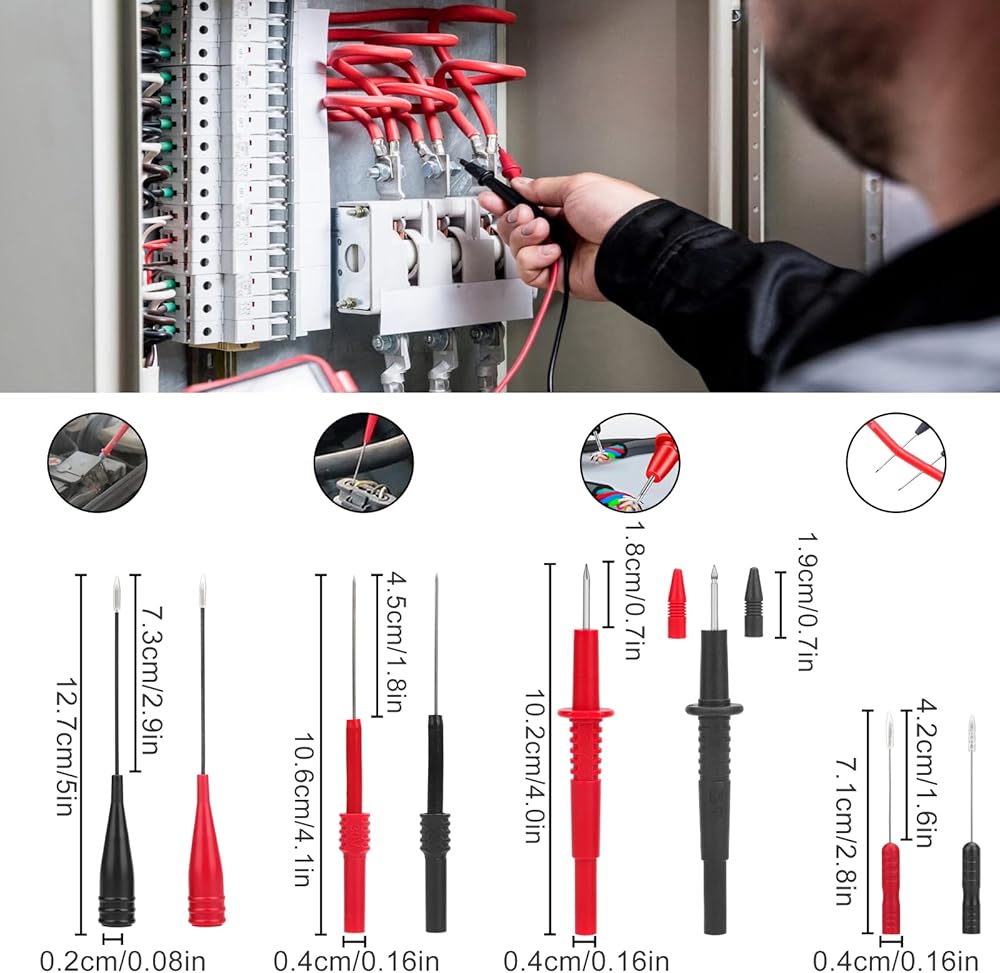 12.7cm/5in
7.3cm/2.9in
0.2cm/0.08in

10.6cm/4.1in
4.5cm/1.8in
0.4cm/0.16in

10.2cm/4.0in
1.8cm/0.7in
1.9cm/0.7in
0.4cm/0.16in

7.1cm/2.8in
4.2cm/1.6in
0.4cm/0.16in