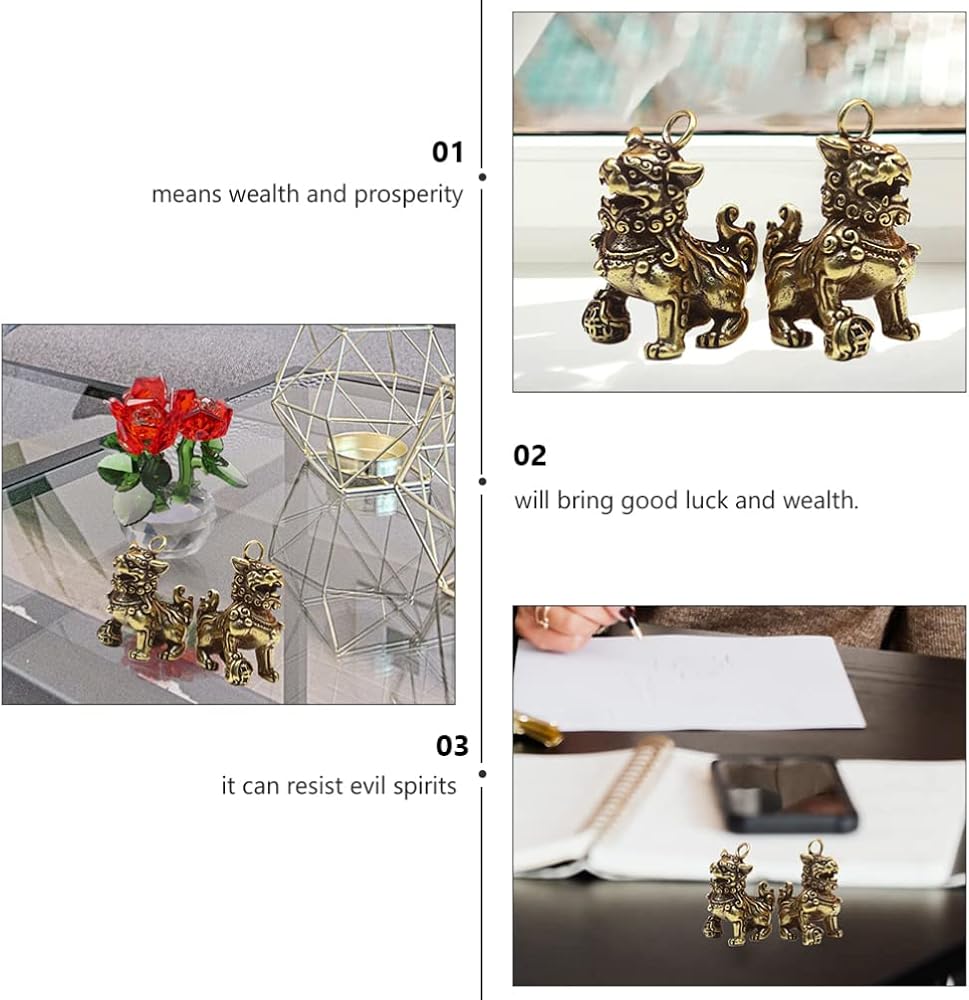 01
means wealth and prosperity

02
will bring good luck and wealth.

03
it can resist evil spirits