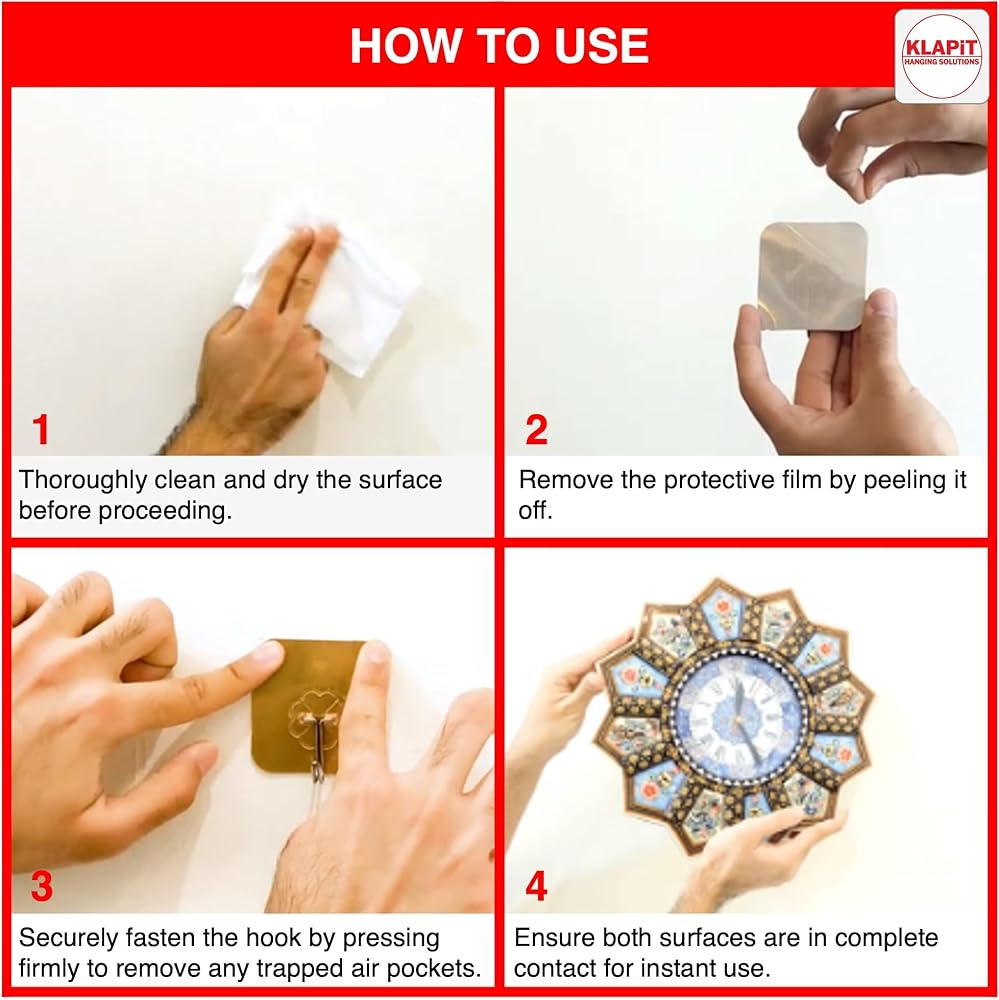 HOW TO USE

KLAPiT
HANGING SOLUTIONS

1
Thoroughly clean and dry the surface before proceeding.

2
Remove the protective film by peeling it off.

3
Securely fasten the hook by pressing firmly to remove any trapped air pockets.

4
Ensure both surfaces are in complete contact for instant use.