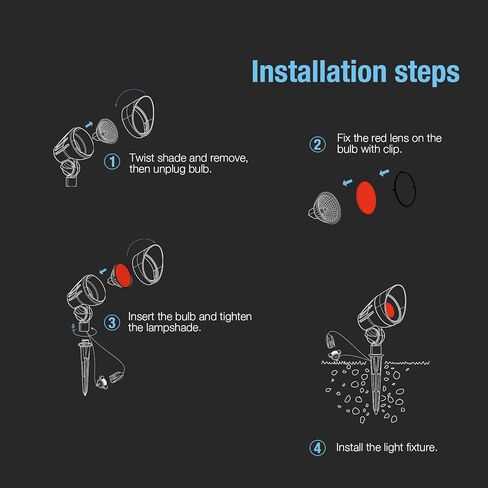 Installation steps

1 Twist shade and remove, then unplug bulb.

2 Fix the red lens on the bulb with clip.

3 Insert the bulb and tighten the lampshade.

4 Install the light fixture.