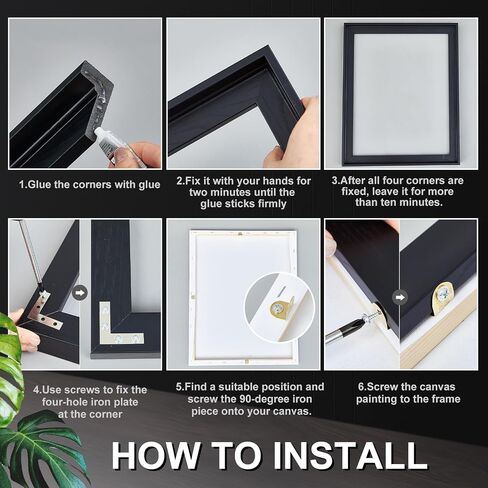 1.Glue the corners with glue

2.Fix it with your hands for two minutes until the glue sticks firmly

3.After all four corners are fixed, leave it for more than ten minutes.

4.Use screws to fix the four-hole iron plate at the corner

5.Find a suitable position and screw the 90-degree iron piece onto your canvas.

6.Screw the canvas painting to the frame

HOW TO INSTALL