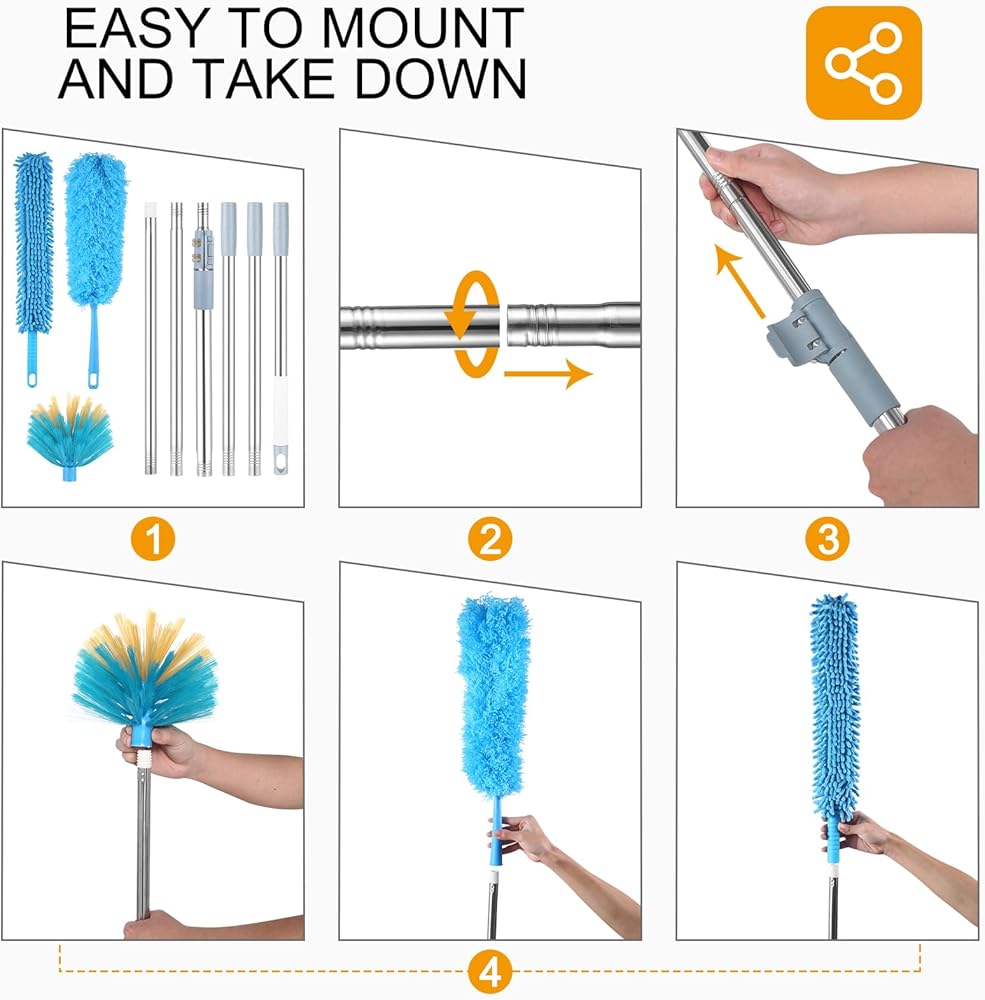 EASY TO MOUNT AND TAKE DOWN

1

2

3

4