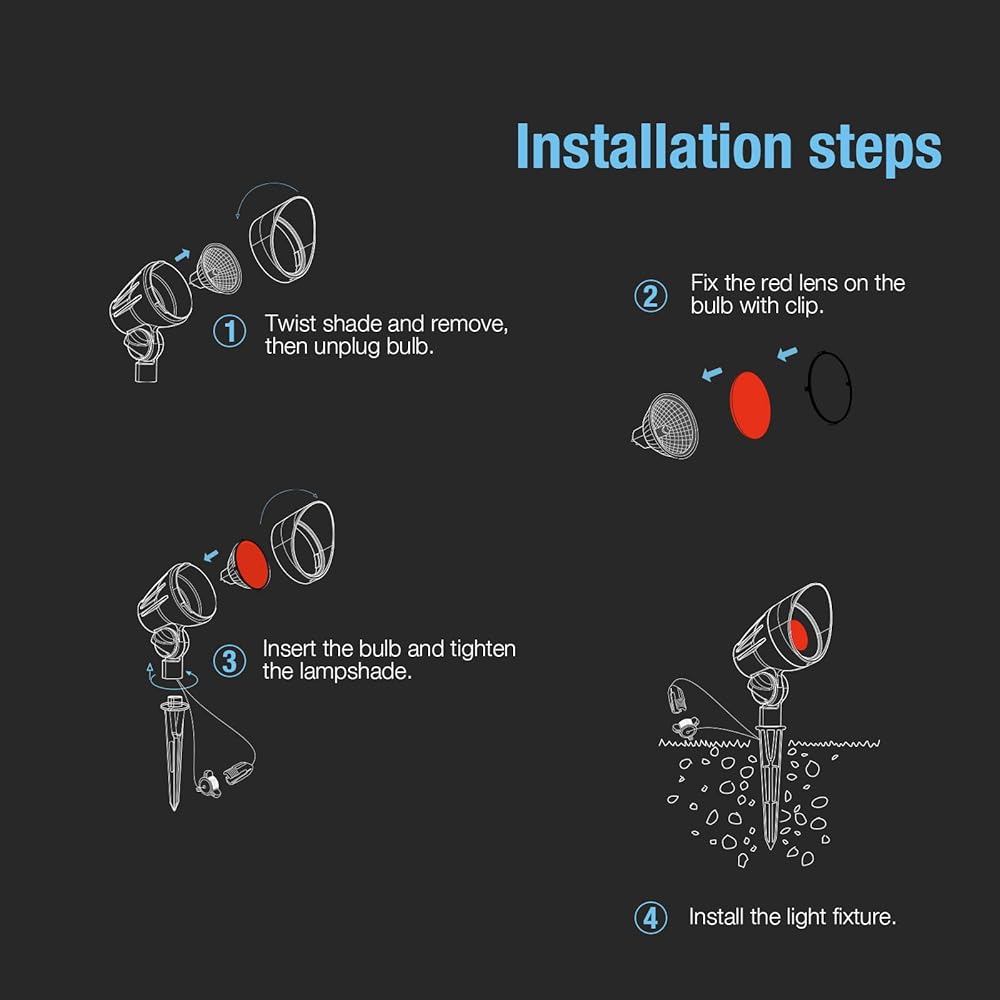 Installation steps

① Twist shade and remove, then unplug bulb.

② Fix the red lens on the bulb with clip.

③ Insert the bulb and tighten the lampshade.

④ Install the light fixture.