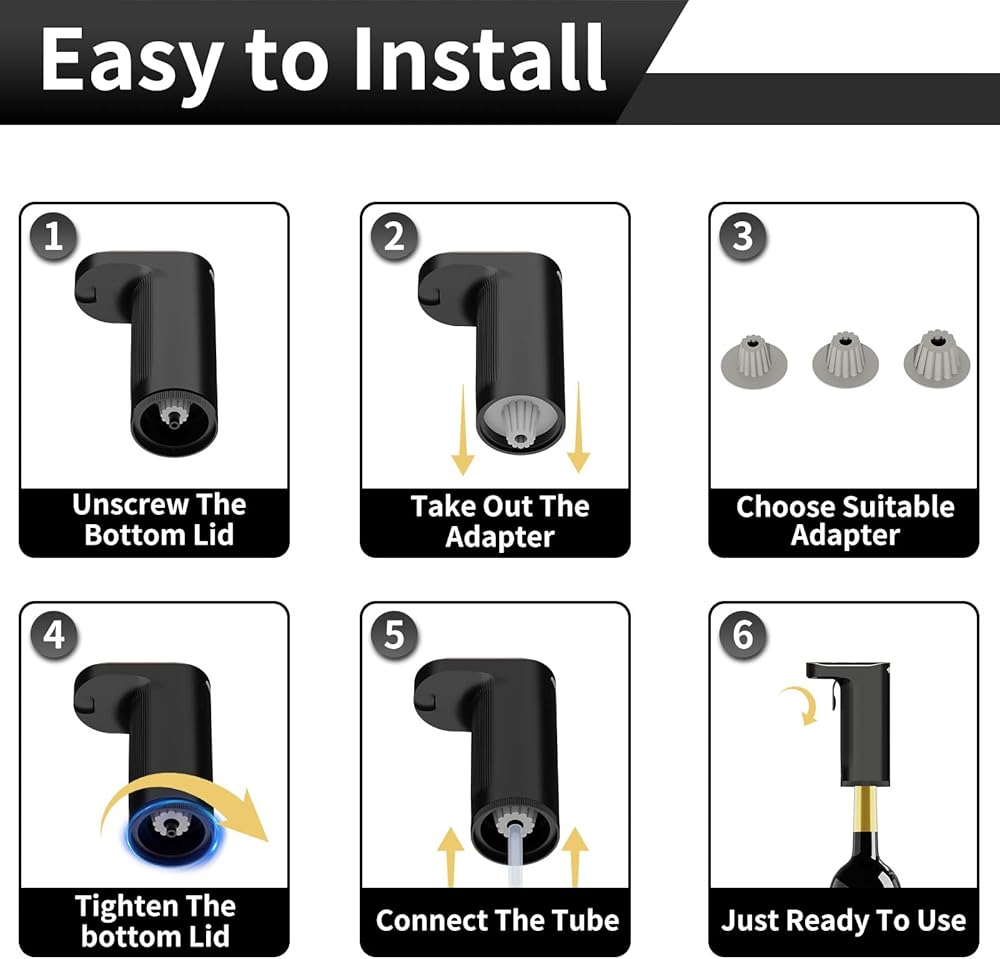 Easy to Install

1
Unscrew The Bottom Lid

2
Take Out The Adapter

3
Choose Suitable Adapter

4
Tighten The bottom Lid

5
Connect The Tube

6
Just Ready To Use