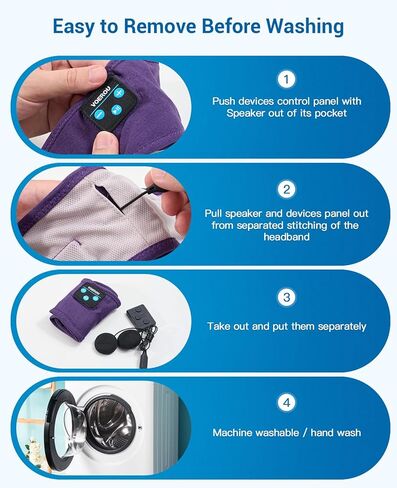 Easy to Remove Before Washing

VOEROU

1

Push devices control panel with Speaker out of its pocket

2

Pull speaker and devices panel out from separated stitching of the headband

3

Take out and put them separately

4

Machine washable / hand wash