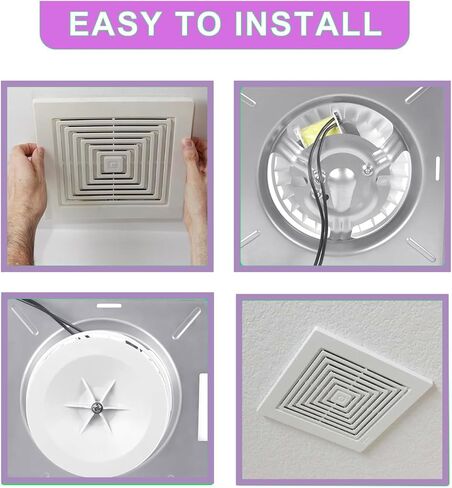 EASY TO INSTALL