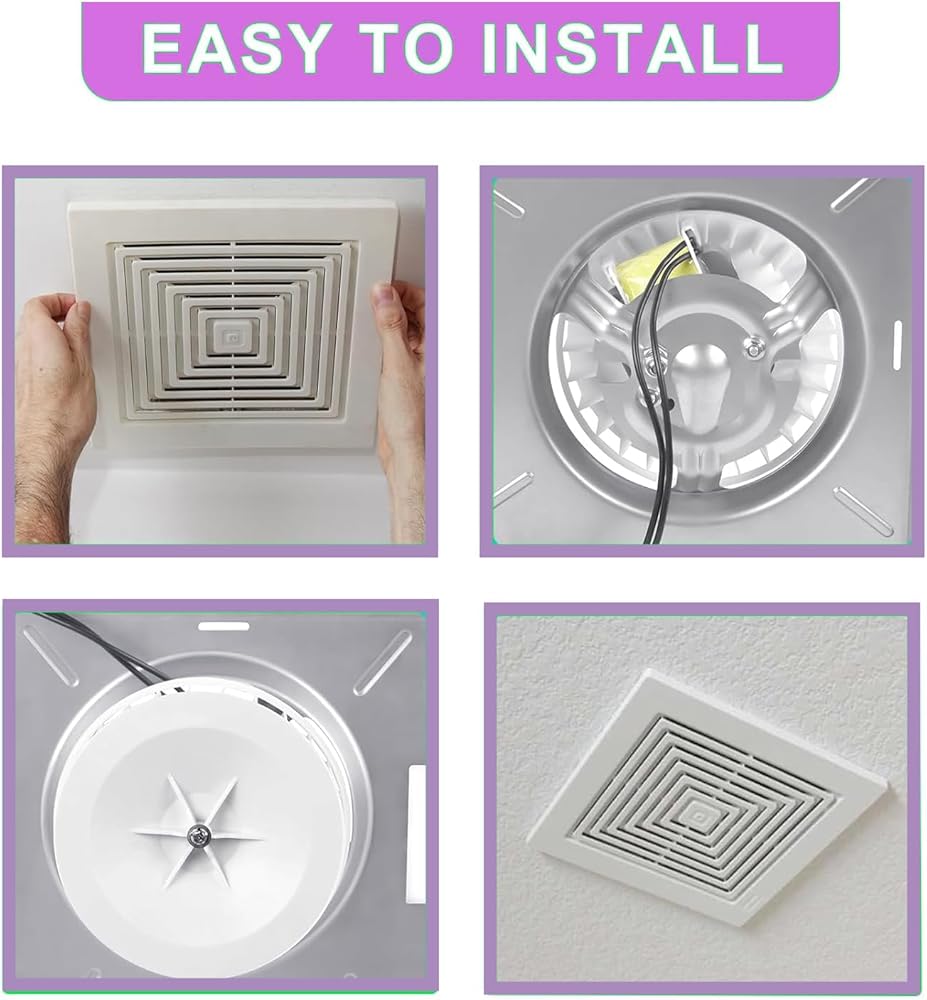 EASY TO INSTALL