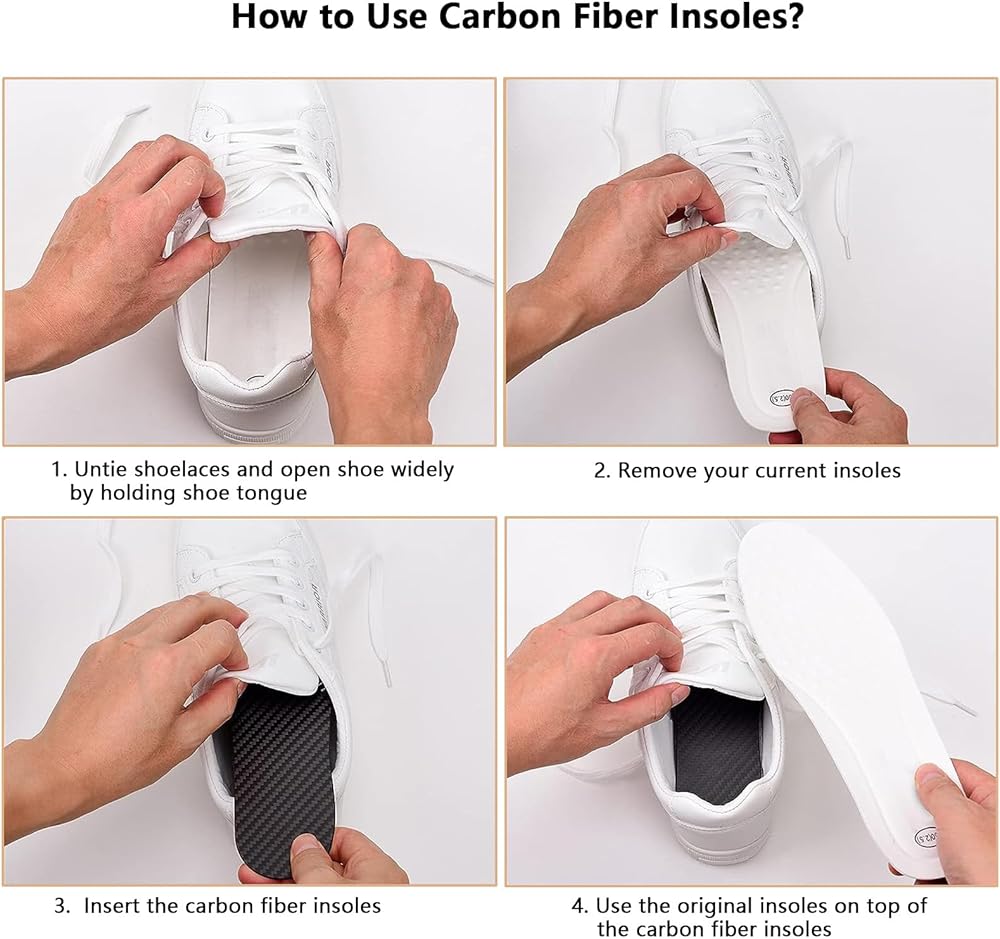 How to Use Carbon Fiber Insoles?

1. Untie shoelaces and open shoe widely by holding shoe tongue

2. Remove your current insoles

3. Insert the carbon fiber insoles

4. Use the original insoles on top of the carbon fiber insoles