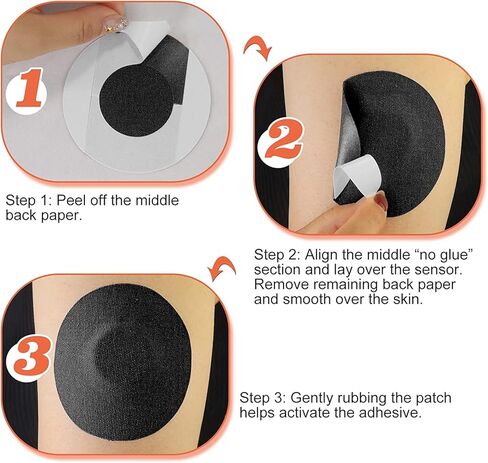 1

Step 1: Peel off the middle back paper.

2

Step 2: Align the middle “no glue” section and lay over the sensor. Remove remaining back paper and smooth over the skin.

3

Step 3: Gently rubbing the patch helps activate the adhesive.