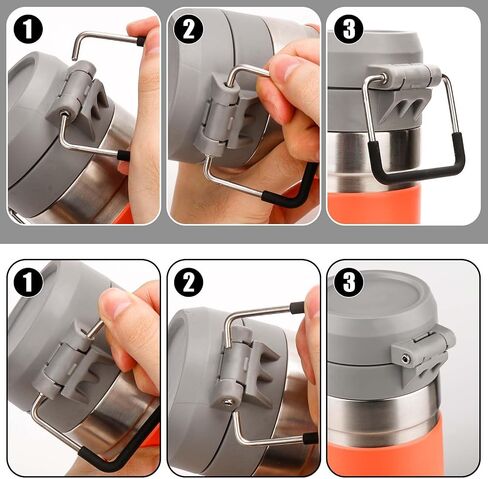 1

2

3

1

2

3