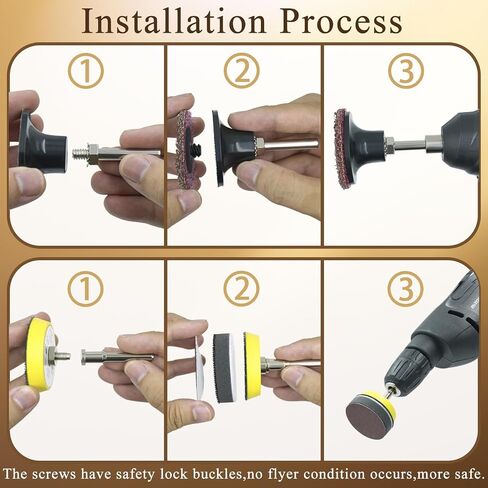 Installation Process

①

②

③

①

②

③

The screws have safety lock buckles,no flyer condition occurs,more safe.