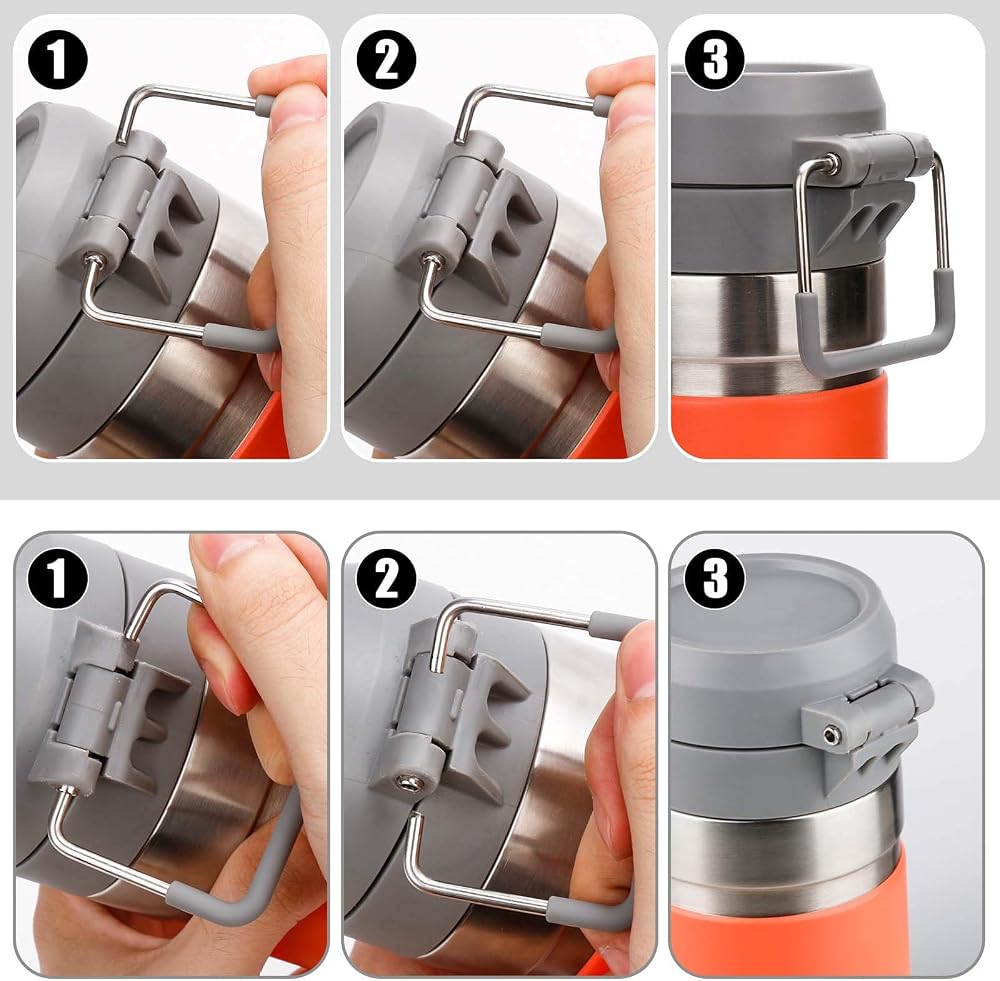 1
2
3
1
2
3