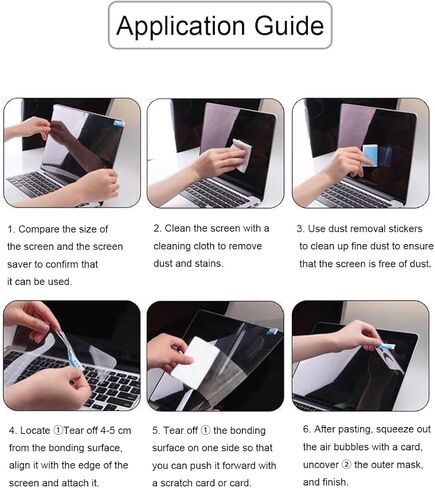 Application Guide

1. Compare the size of the screen and the screen saver to confirm that it can be used.

2. Clean the screen with a cleaning cloth to remove dust and stains.

3. Use dust removal stickers to clean up fine dust to ensure that the screen is free of dust.

4. Locate ①Tear off 4-5 cm from the bonding surface, align it with the edge of the screen and attach it.

5. Tear off ① the bonding surface on one side so that you can push it forward with a scratch card or card.

6. After pasting, squeeze out the air bubbles with a card, uncover ② the outer mask, and finish.