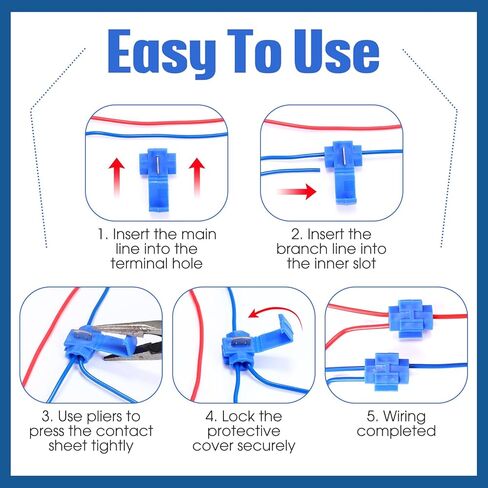 Easy To Use

1. Insert the main line into the terminal hole

2. Insert the branch line into the inner slot

3. Use pliers to press the contact sheet tightly

4. Lock the protective cover securely

5. Wiring completed