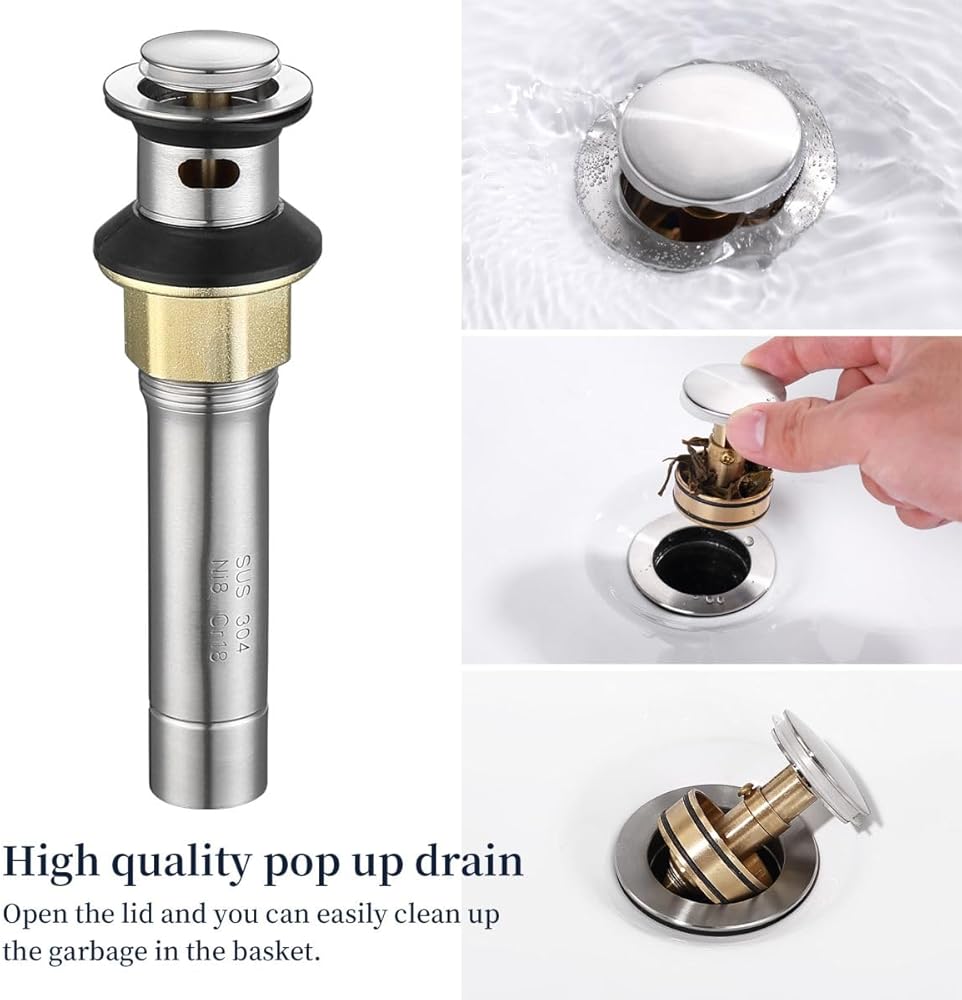 SUS 304
Ni8 Cr18

High quality pop up drain

Open the lid and you can easily clean up the garbage in the basket.