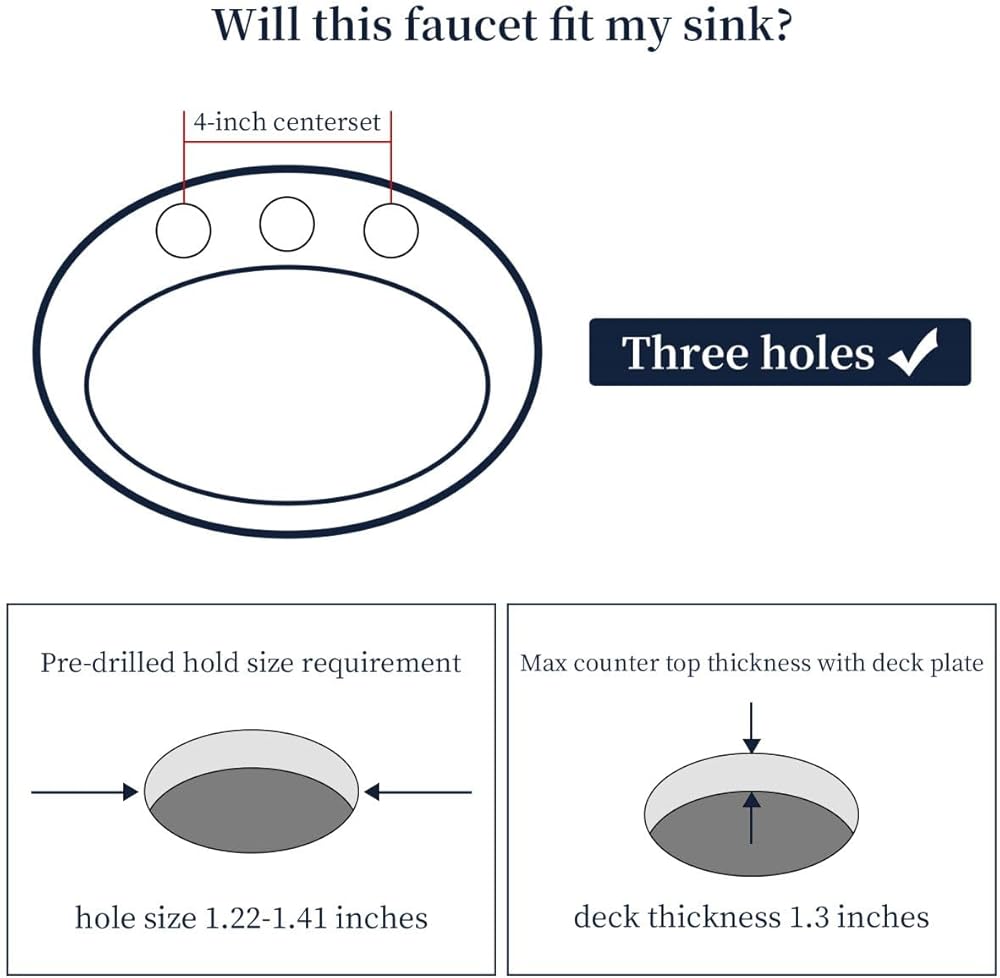 Will this faucet fit my sink?

4-inch centerset

Three holes ✓

Pre-drilled hold size requirement

hole size 1.22-1.41 inches

Max counter top thickness with deck plate

deck thickness 1.3 inches