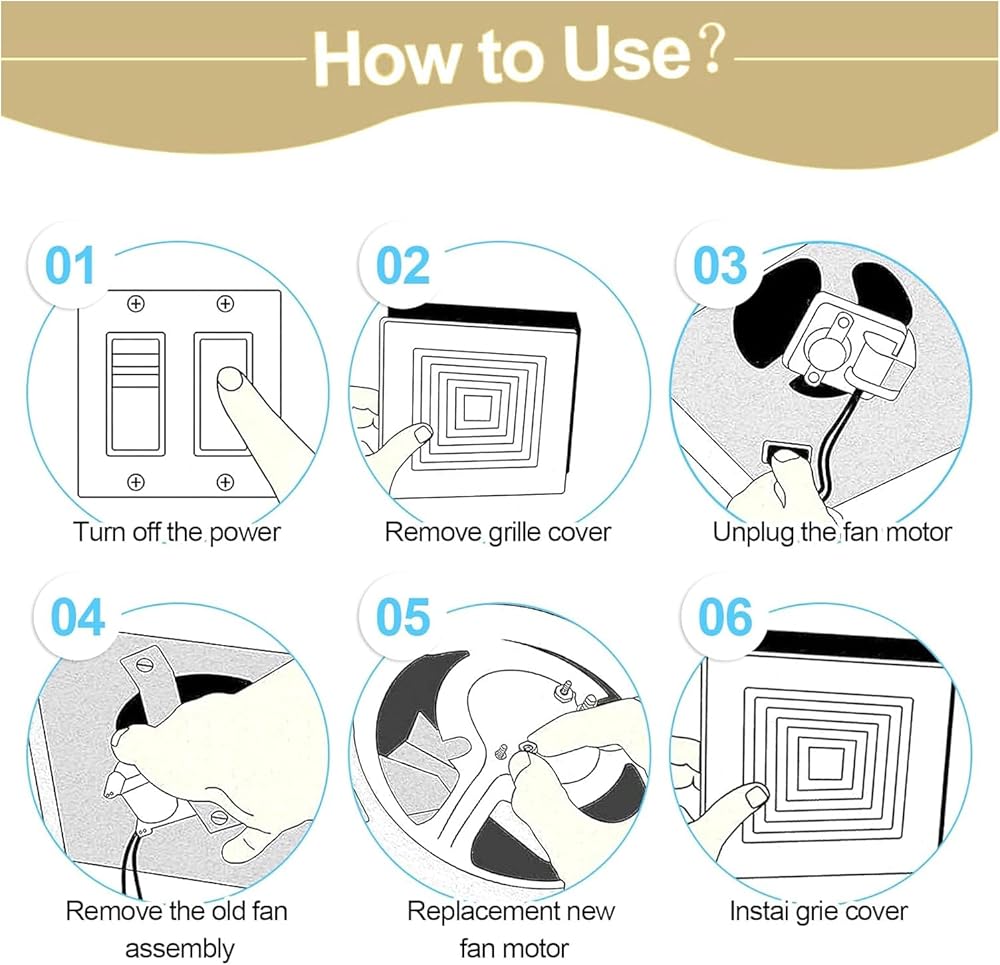 How to Use?

01
Turn off the power

02
Remove grille cover

03
Unplug the fan motor

04
Remove the old fan assembly

05
Replacement new fan motor

06
Instai grie cover