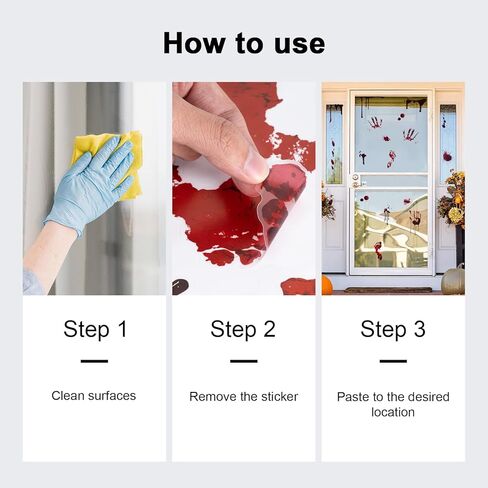 How to use

Step 1

Clean surfaces

Step 2

Remove the sticker

Step 3

Paste to the desired location