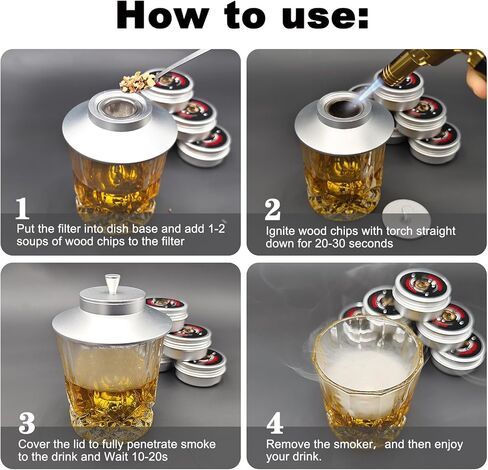 How to use:

1
Put the filter into dish base and add 1-2 soups of wood chips to the filter

2
Ignite wood chips with torch straight down for 20-30 seconds

3
Cover the lid to fully penetrate smoke to the drink and Wait 10-20s

4
Remove the smoker, and then enjoy your drink.