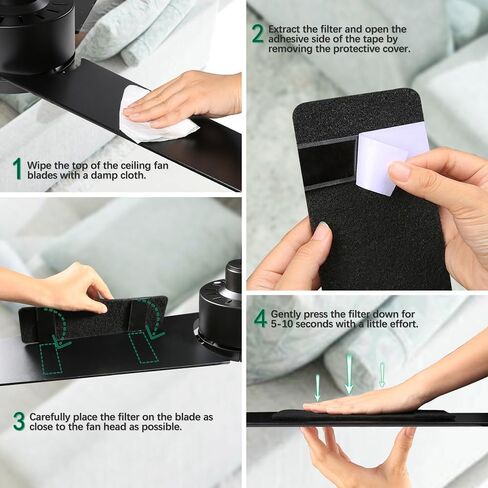 1 Wipe the top of the ceiling fan blades with a damp cloth.

2 Extract the filter and open the adhesive side of the tape by removing the protective cover.

3 Carefully place the filter on the blade as close to the fan head as possible.

4 Gently press the filter down for 5-10 seconds with a little effort.