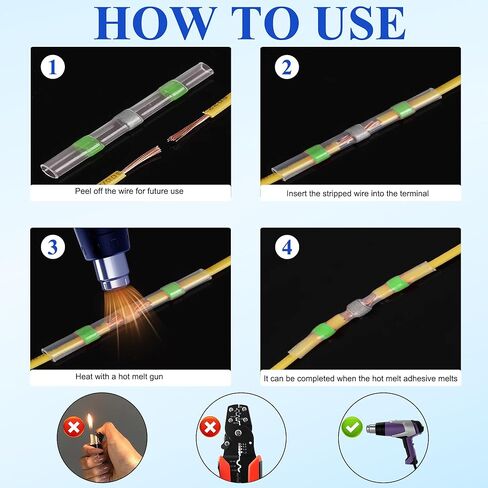 HOW TO USE

1

Peel off the wire for future use

2

Insert the stripped wire into the terminal

3

Heat with a hot melt gun

4

It can be completed when the hot melt adhesive melts