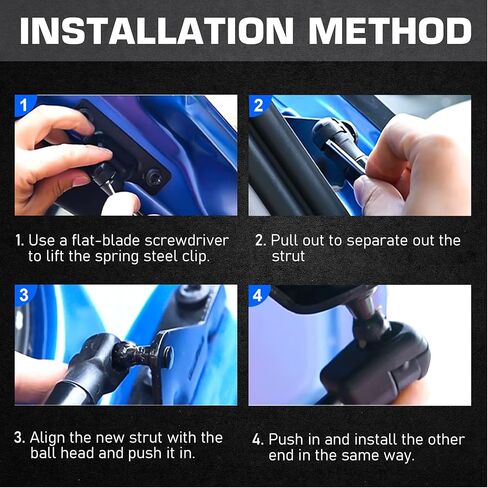 INSTALLATION METHOD

1

2

1. Use a flat-blade screwdriver to lift the spring steel clip.

2. Pull out to separate out the strut

3

4

3. Align the new strut with the ball head and push it in.

4. Push in and install the other end in the same way.