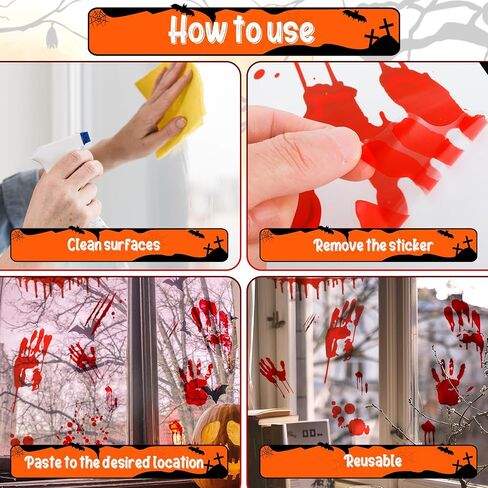 How to use

Clean surfaces

Remove the sticker

Paste to the desired location

Reusable