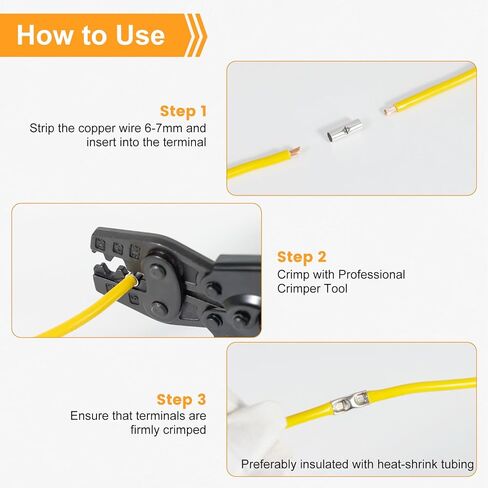 How to Use

Step 1
Strip the copper wire 6-7mm and insert into the terminal

Step 2
Crimp with Professional Crimper Tool

Step 3
Ensure that terminals are firmly crimped

Preferably insulated with heat-shrink tubing