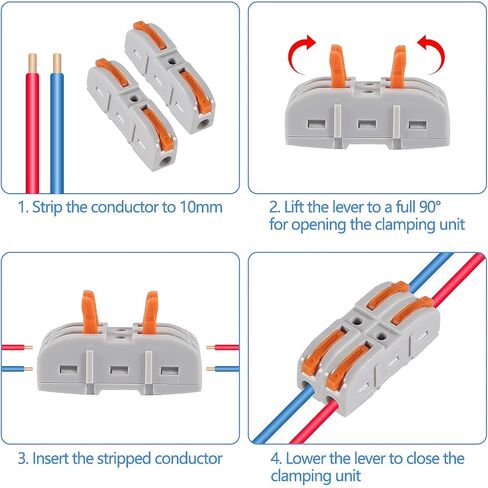 1. Strip the conductor to 10mm

2. Lift the lever to a full 90° for opening the clamping unit

3. Insert the stripped conductor

4. Lower the lever to close the clamping unit