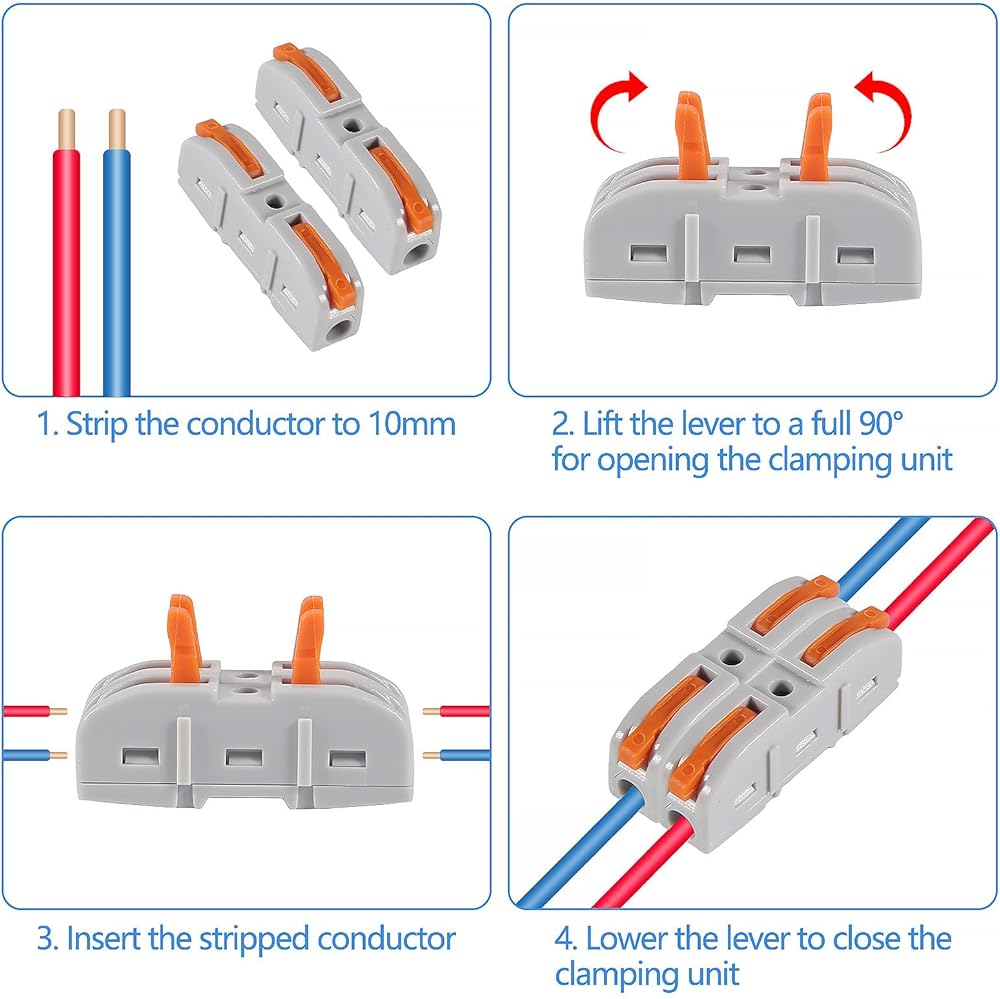 1. Strip the conductor to 10mm

2. Lift the lever to a full 90° for opening the clamping unit

3. Insert the stripped conductor

4. Lower the lever to close the clamping unit