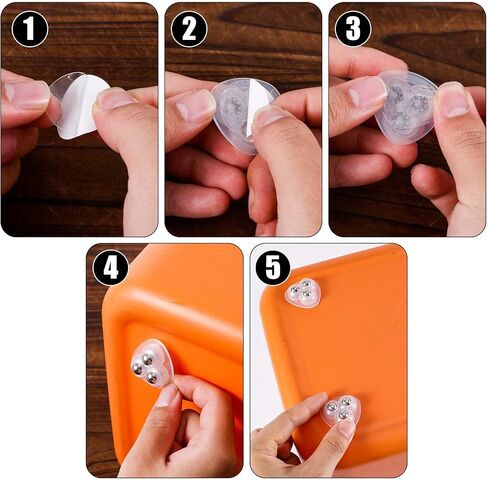 1
2
3
4
5