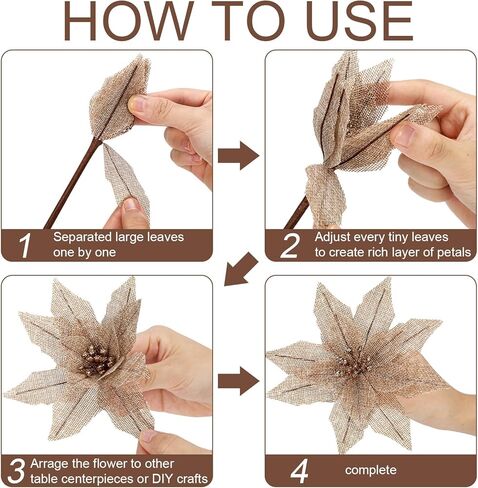 HOW TO USE

1 Separated large leaves one by one

2 Adjust every tiny leaves to create rich layer of petals

3 Arrage the flower to other table centerpieces or DIY crafts

4 complete