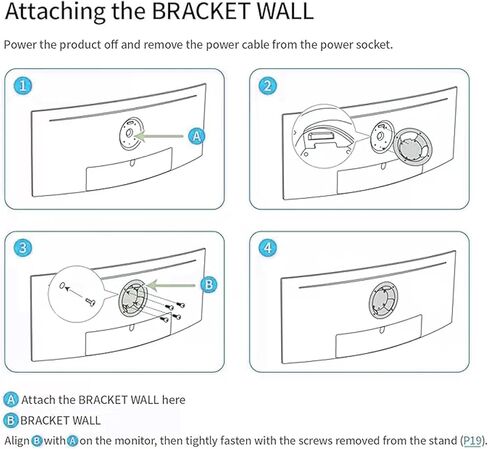 Attaching the BRACKET WALL

Power the product off and remove the power cable from the power socket.

1

A

2

3

B

4

A Attach the BRACKET WALL here

B BRACKET WALL

Align B with A on the monitor, then tightly fasten with the screws removed from the stand (P19).