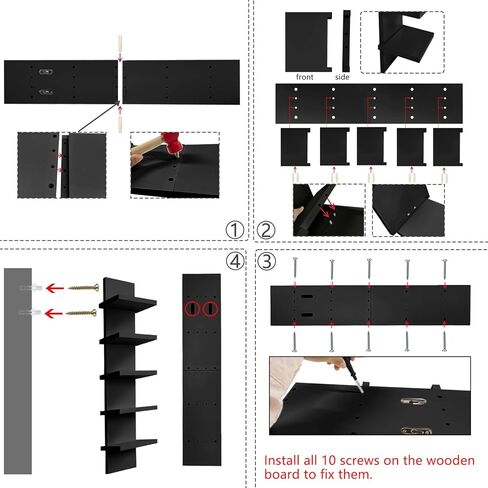 front side

① ②

④ ③

Install all 10 screws on the wooden board to fix them.