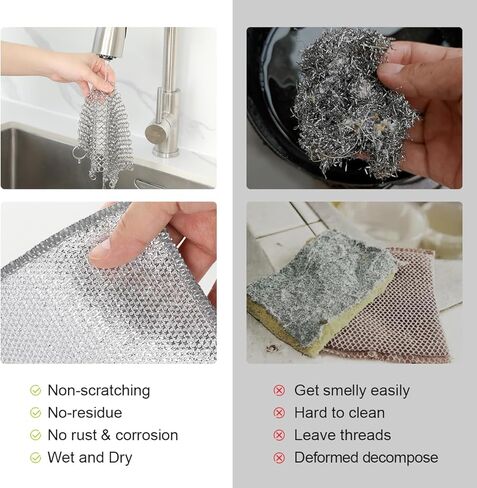 Non-scratching
No-residue
No rust & corrosion
Wet and Dry

Get smelly easily
Hard to clean
Leave threads
Deformed decompose